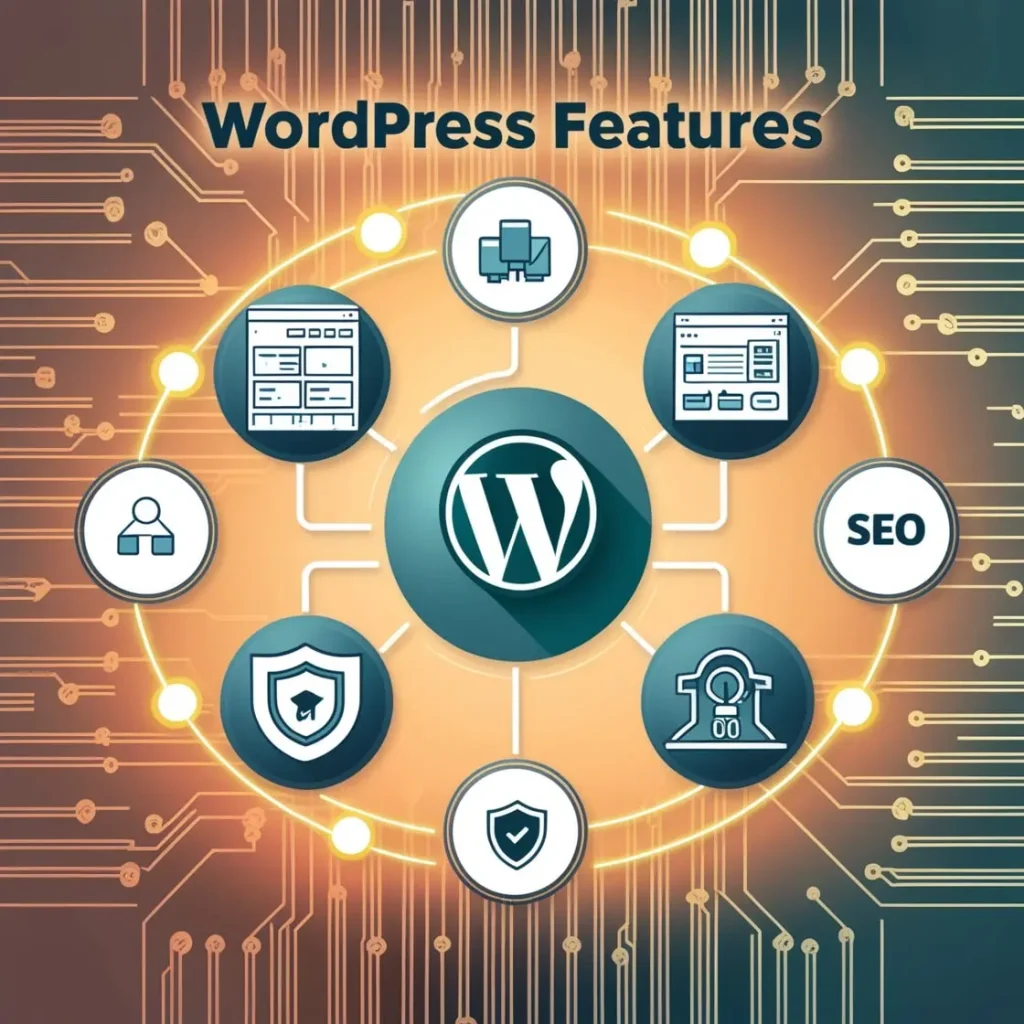 WordPress Features

W

SEO